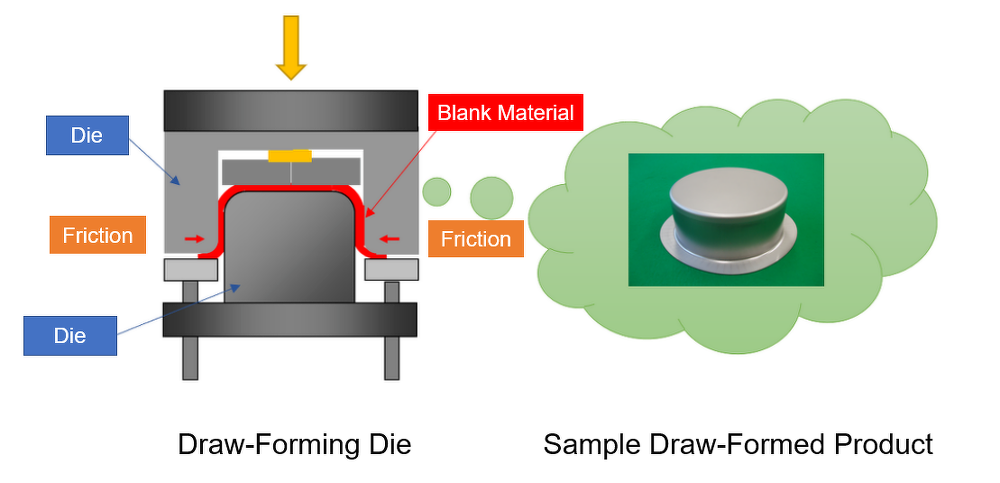 Die

Blank Material

Friction

Friction

Die

Draw-Forming Die

Sample Draw-Formed Product